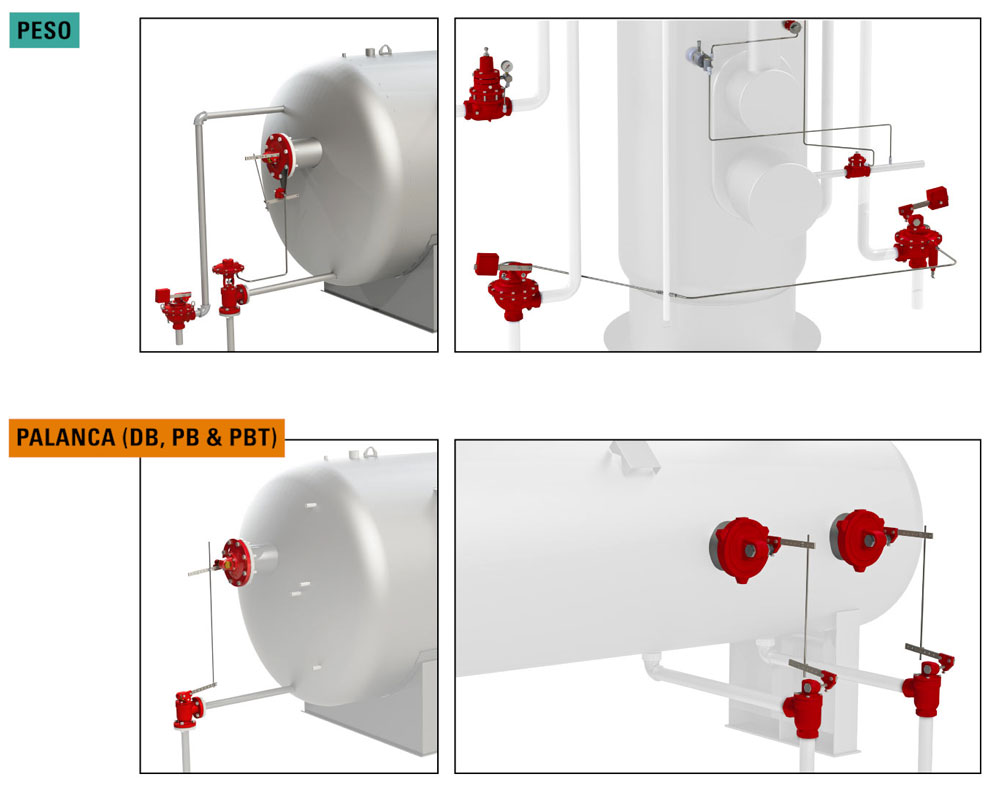 PESO

PALANCA (DB, PB & PBT)